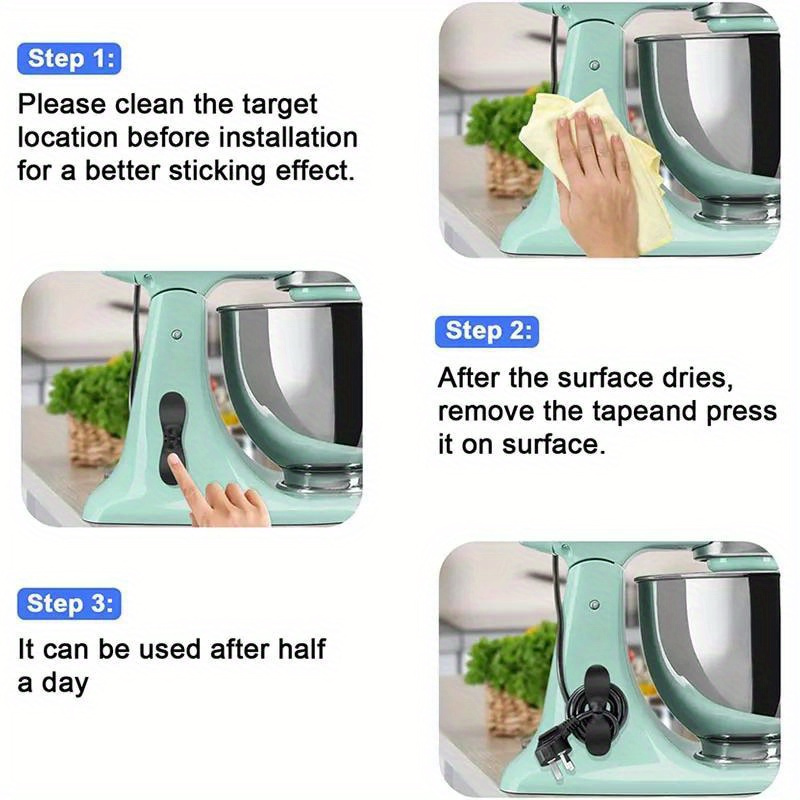 Step 1:

Please clean the target location before installation for a better sticking effect.

Step 2:

After the surface dries, remove the tapeand press it on surface.

Step 3:

It can be used after half a day