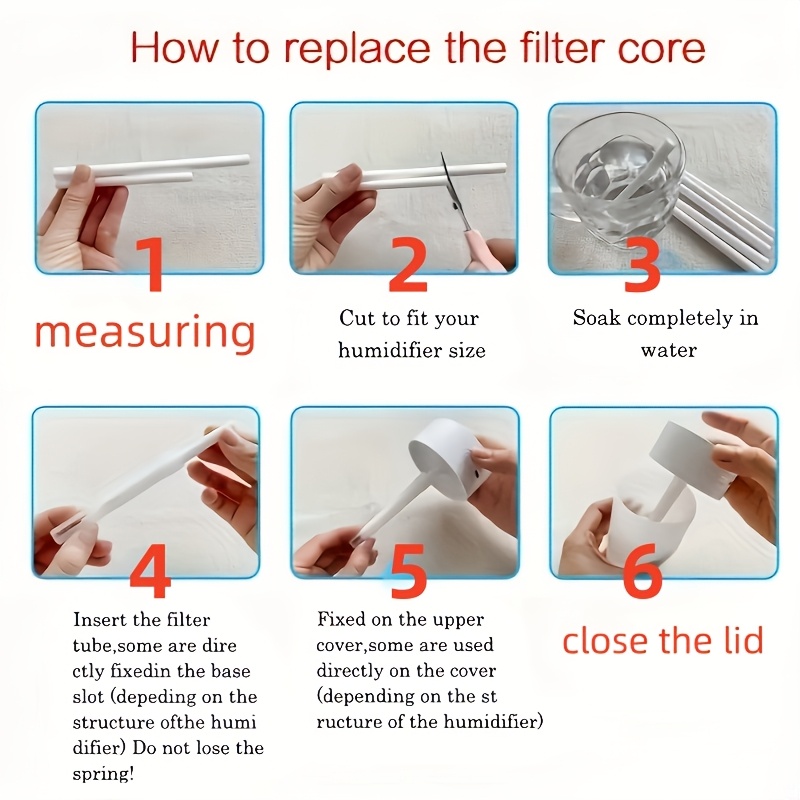 How to replace the filter core

1

measuring

2

Cut to fit your humidifier size

3

Soak completely in water

4

Insert the filter tube,some are dire ctly fixedin the base slot (depeding on the structure ofthe humi difier) Do not lose the spring!

5

Fixed on the upper cover,some are used directly on the cover (depending on the st ructure of the humidifier)

6

close the lid